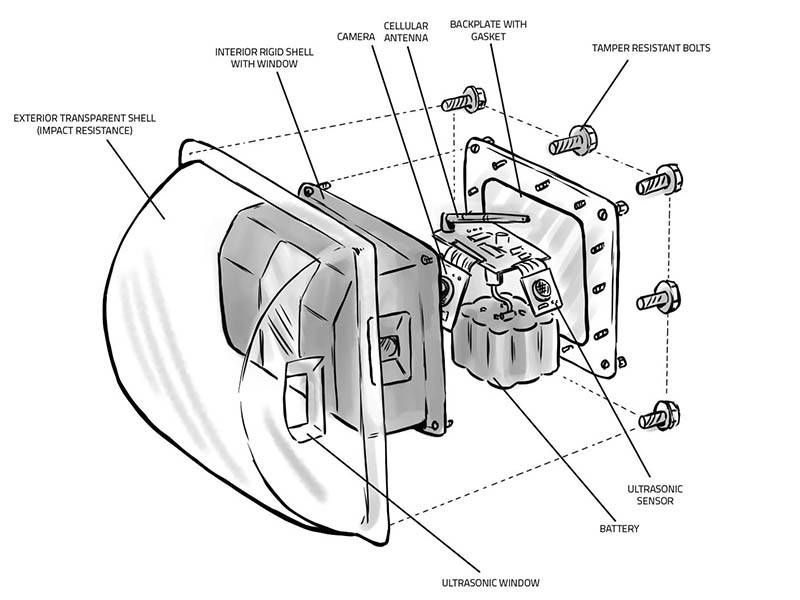 EXTERIOR TRANSPARENT SHELL (IMPACT RESISTANCE)

INTERIOR RIGID SHELL WITH WINDOW

CAMERA

CELLULAR ANTENNA

BACKPLATE WITH GASKET

TAMPER RESISTANT BOLTS

ULTRASONIC SENSOR

BATTERY

ULTRASONIC WINDOW